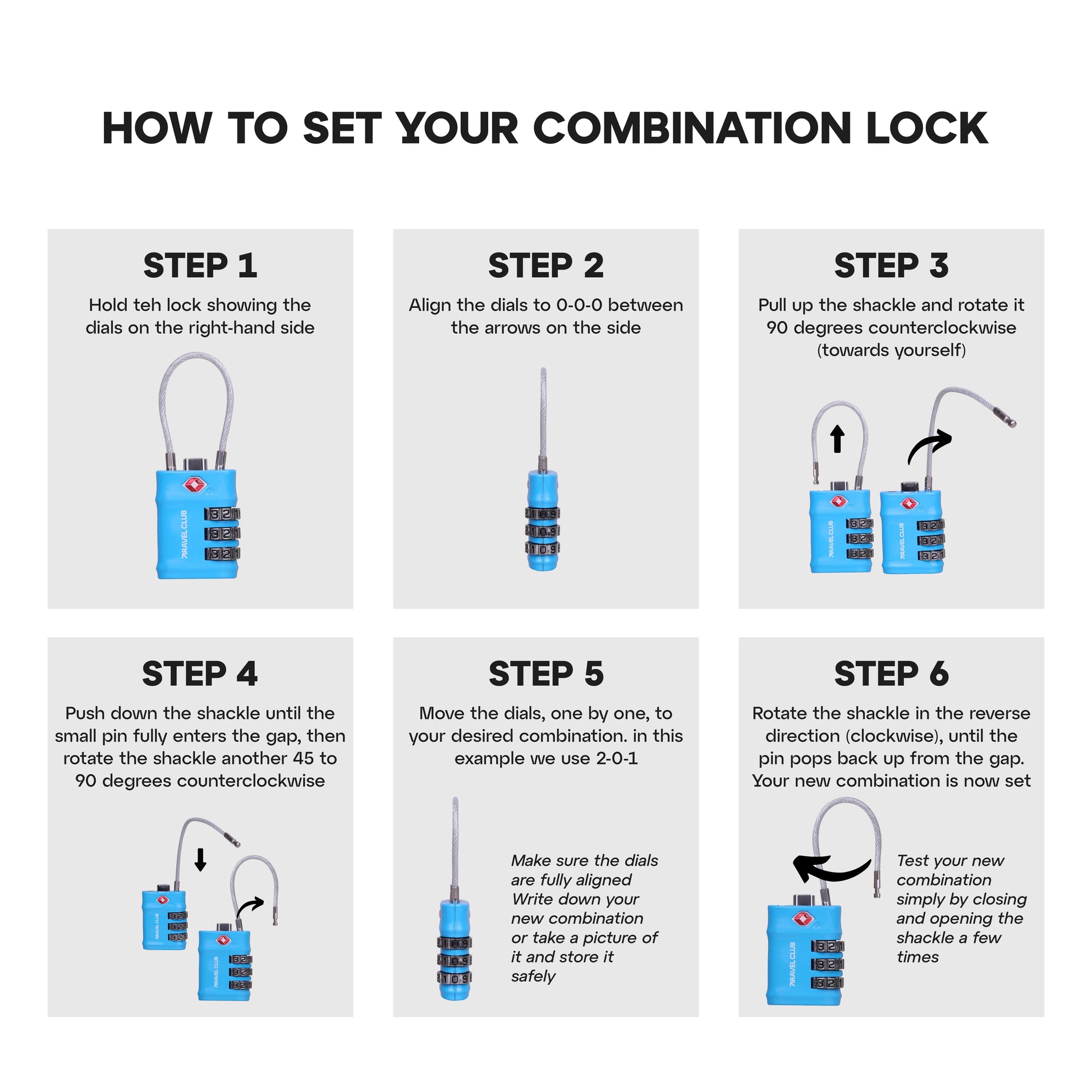 HOW TO SET YOUR COMBINATION LOCK

STEP 1

Hold teh lock showing the dials on the right-hand side

TRAVEL CLUB

STEP 2

Align the dials to 0-0-0 between the arrows on the side

STEP 3

Pull up the shackle and rotate it 90 degrees counterclockwise (towards yourself)

TRAVEL CLUB

TRAVEL CLUB

STEP 4

Push down the shackle until the small pin fully enters the gap, then rotate the shackle another 45 to 90 degrees counterclockwise

TRAVEL CLUB

TRAVEL CLUB

STEP 5

Move the dials, one by one, to your desired combination. in this example we use 2-0-1

Make sure the dials are fully aligned Write down your new combination or take a picture of it and store it safely

STEP 6

Rotate the shackle in the reverse direction (clockwise), until the pin pops back up from the gap. Your new combination is now set

Test your new combination simply by closing and opening the shackle a few times

TRAVEL CLUB